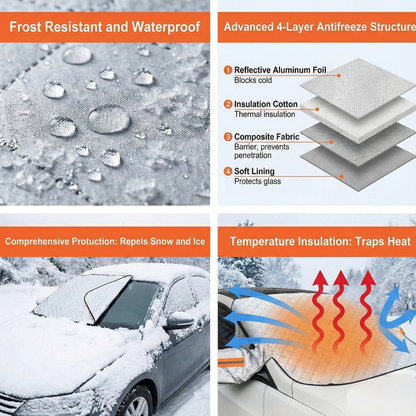 Frost Resistant and Waterproof

Advanced 4-Layer Antifreeze Structure

1 Reflective Aluminum Foil
Blocks cold

2 Insulation Cotton
Thermal insulation

3 Composite Fabric
Barrier, prevents penetration

4 Soft Lining
Protects glass

Comprehensive Protuction: Repels Snow and Ice

Temperature Insulation: Traps Heat